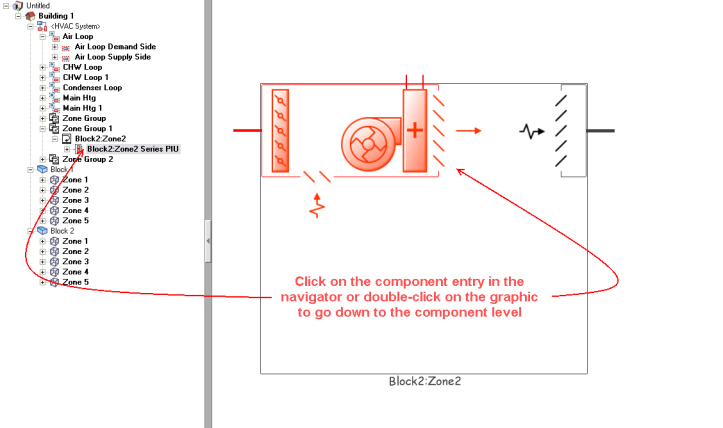 Untitled
Building 1
<HVAC System>
Air Loop
Air Loop Demand Side
Air Loop Supply Side
CHW Loop
CHW Loop 1
Condenser Loop
Main Htg
Main Htg 1
Zone Group
Zone Group 1
Block2:Zone2
Block2:Zone2 Series PIU
Zone Group 2
Block 1
Zone 1
Zone 2
Zone 3
Zone 4
Zone 5
Block 2
Zone 1
Zone 2
Zone 3
Zone 4
Zone 5

Click on the component entry in the navigator or double-click on the graphic to go down to the component level

Block2:Zone2