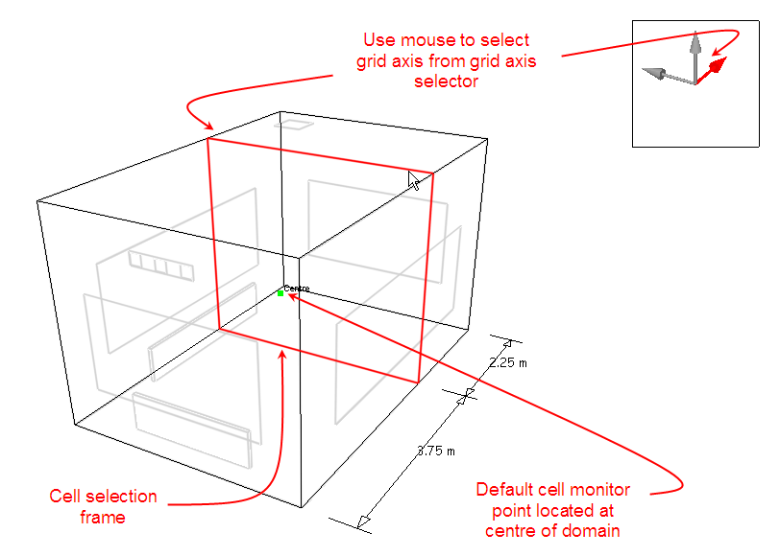 Use mouse to select grid axis from grid axis selector

Centre

2.25 m

3.75 m

Cell selection frame

Default cell monitor point located at centre of domain